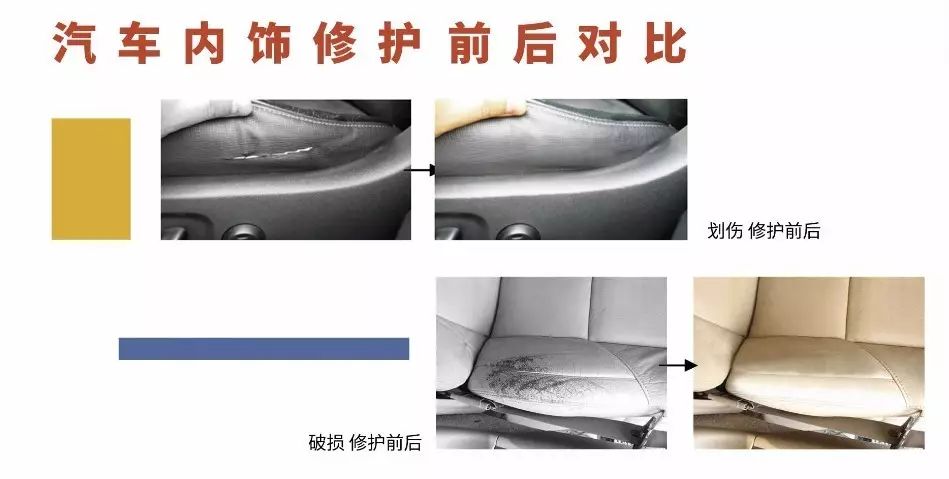 汽车内饰修护前后对比

划伤 修护前后

破损 修护前后